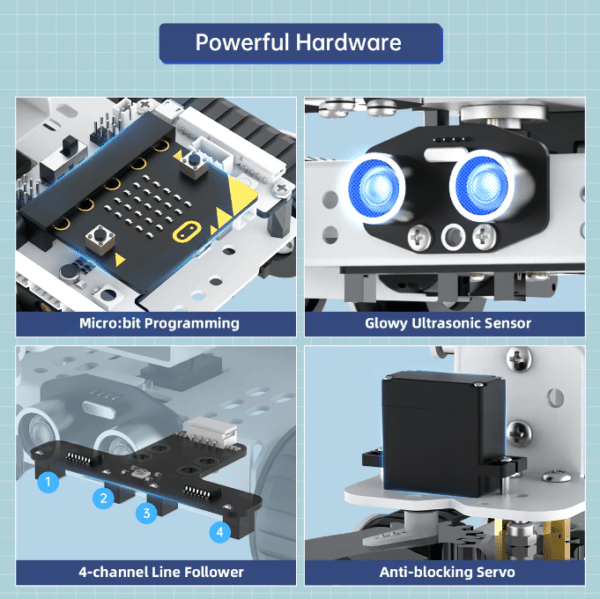 Powerful Hardware

Micro:bit Programming

Glowy Ultrasonic Sensor

1
2
3
4

4-channel Line Follower

Anti-blocking Servo